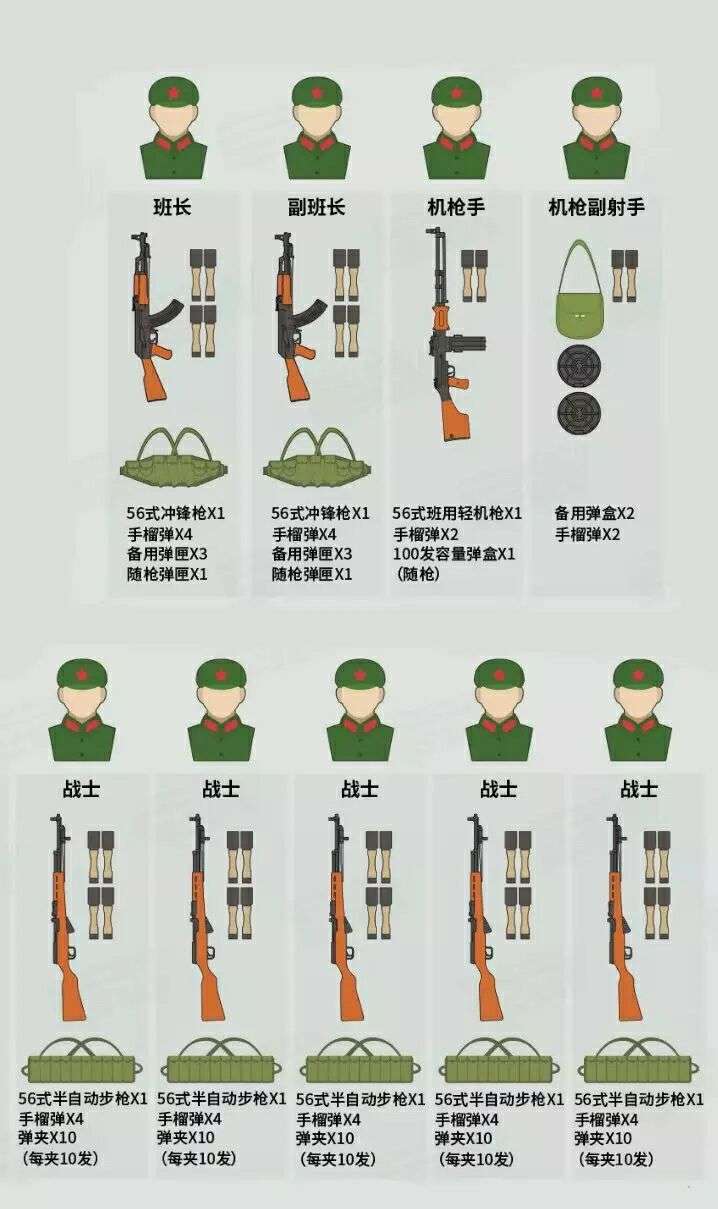 班长

56式冲锋枪X1
手榴弹X4
备用弹匣X3
随枪弹匣X1

副班长

56式冲锋枪X1
手榴弹X4
备用弹匣X3
随枪弹匣X1

机枪手

56式班用轻机枪X1
手榴弹X2
100发容量弹盒X1
（随枪）

机枪副射手

备用弹盒X2
手榴弹X2

战士

56式半自动步枪X1
手榴弹X4
弹夹X10
（每夹10发）

战士

56式半自动步枪X1
手榴弹X4
弹夹X10
（每夹10发）

战士

56式半自动步枪X1
手榴弹X4
弹夹X10
（每夹10发）

战士

56式半自动步枪X1
手榴弹X4
弹夹X10
（每夹10发）

战士

56式半自动步枪X1
手榴弹X4
弹夹X10
（每夹10发）